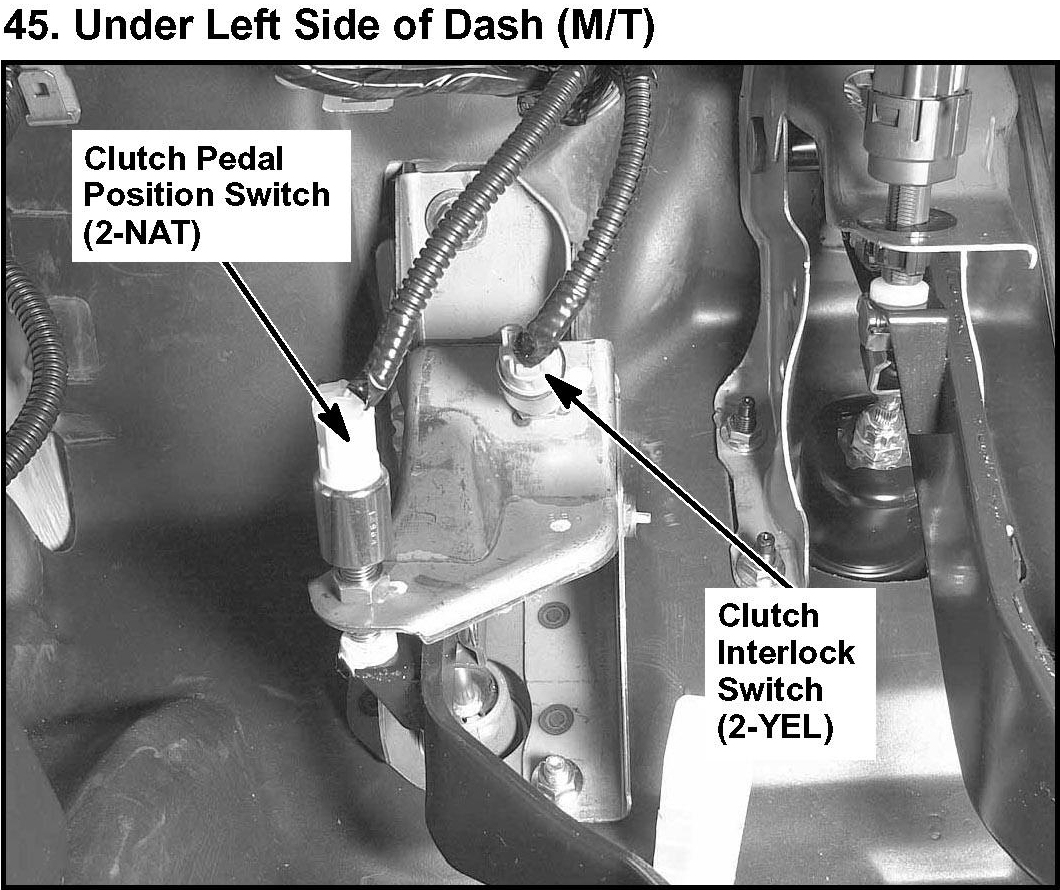 45. Under Left Side of Dash (M/T)

Clutch Pedal Position Switch (2-NAT)

Clutch Interlock Switch (2-YEL)