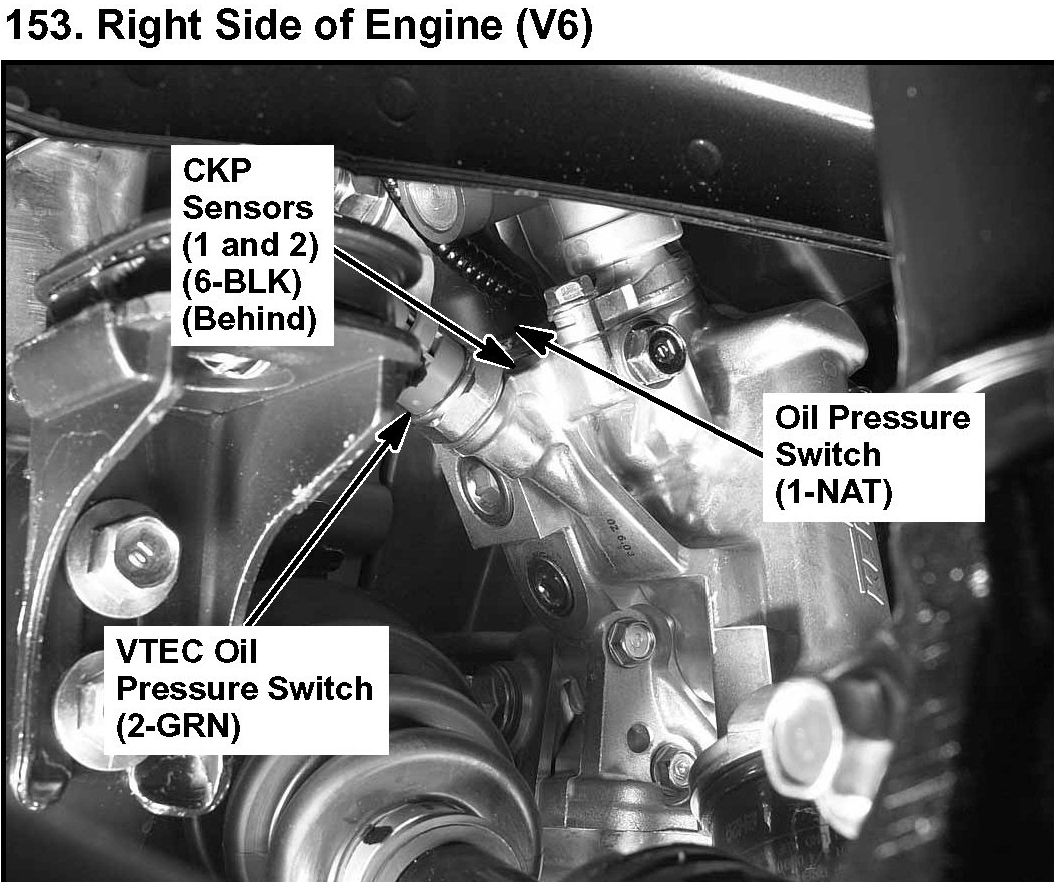 153. Right Side of Engine (V6)

CKP Sensors (1 and 2) (6-BLK) (Behind)

Oil Pressure Switch (1-NAT)

VTEC Oil Pressure Switch (2-GRN)