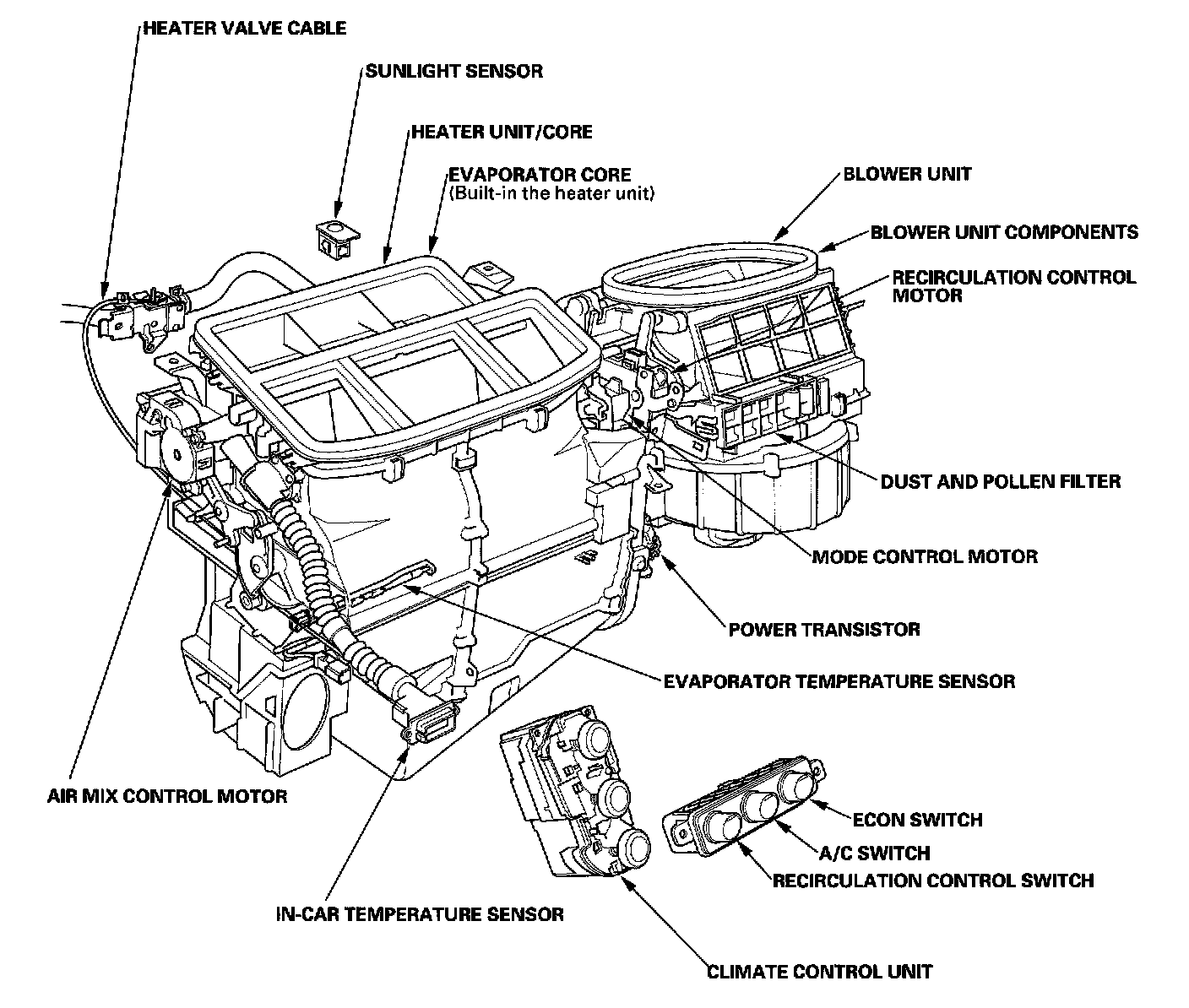 HEATER VALVE CABLE

SUNLIGHT SENSOR

HEATER UNIT/CORE

EVAPORATOR CORE
(Built-in the heater unit)

BLOWER UNIT

BLOWER UNIT COMPONENTS

RECIRCULATION CONTROL MOTOR

DUST AND POLLEN FILTER

MODE CONTROL MOTOR

POWER TRANSISTOR

EVAPORATOR TEMPERATURE SENSOR

AIR MIX CONTROL MOTOR

ECON SWITCH

A/C SWITCH

RECIRCULATION CONTROL SWITCH

IN-CAR TEMPERATURE SENSOR

CLIMATE CONTROL UNIT