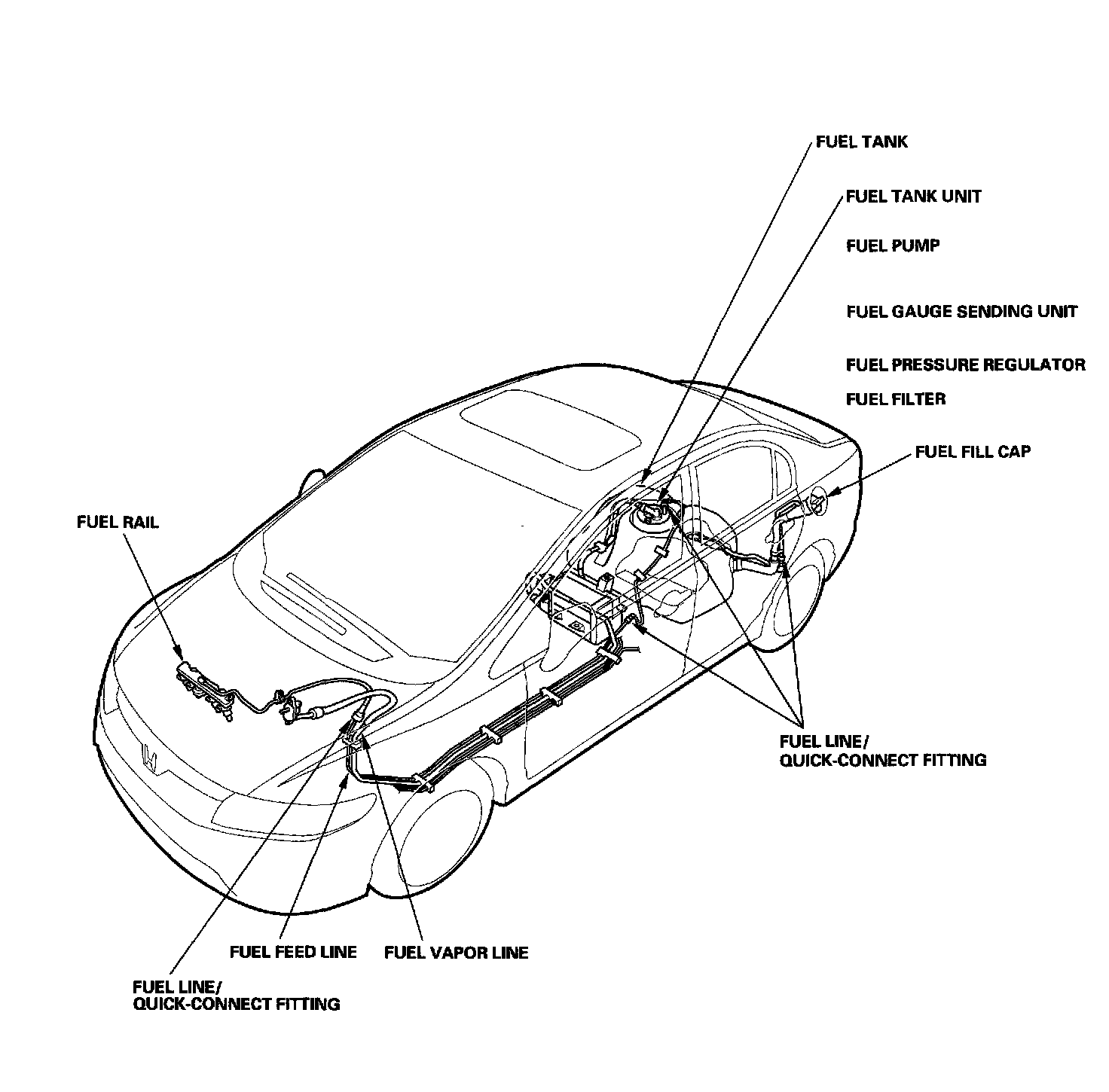 FUEL TANK

FUEL TANK UNIT

FUEL PUMP

FUEL GAUGE SENDING UNIT

FUEL PRESSURE REGULATOR

FUEL FILTER

FUEL FILL CAP

FUEL RAIL

FUEL LINE/
QUICK-CONNECT FITTING

FUEL FEED LINE

FUEL VAPOR LINE

FUEL LINE/
QUICK-CONNECT FITTING