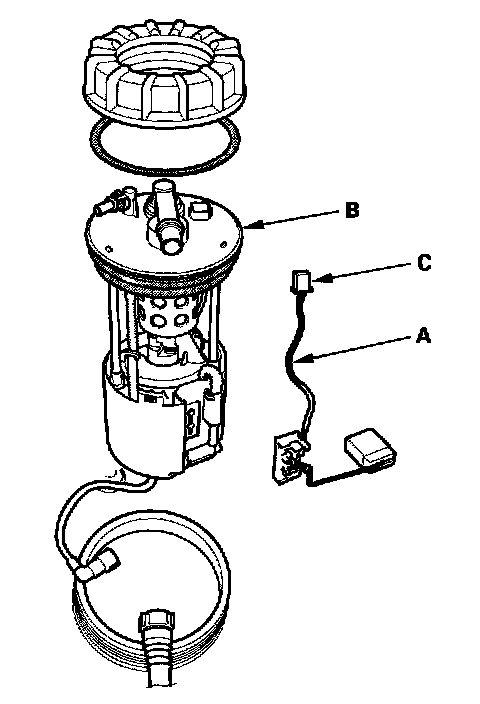 B

C

A