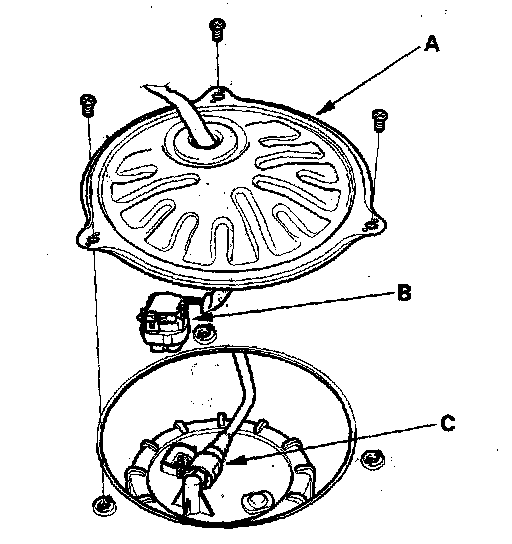 A
B
C