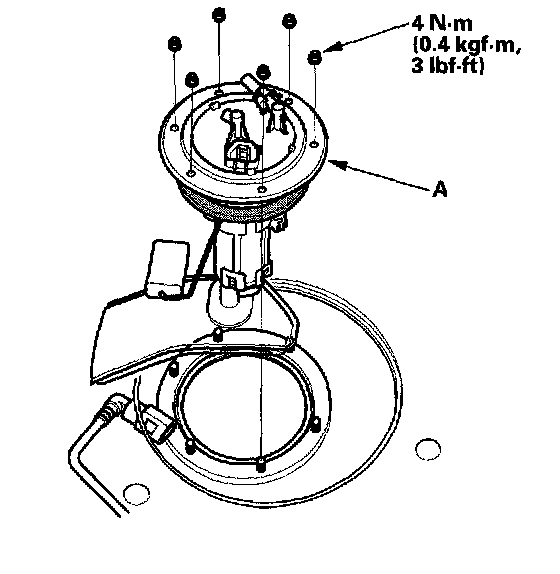 4 N·m
(0.4 kgf·m,
3 lbf·ft)

A