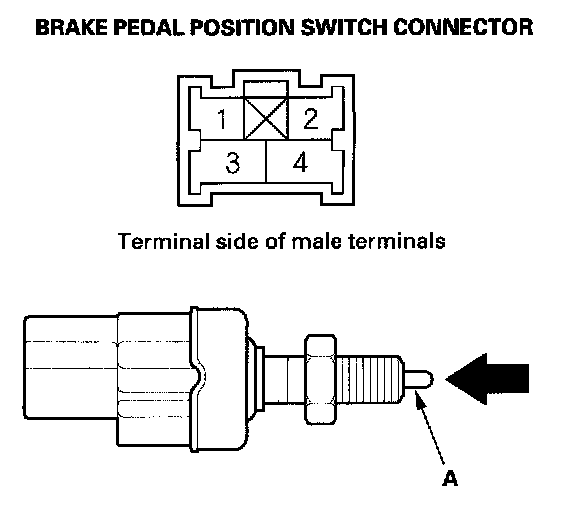 BRAKE PEDAL POSITION SWITCH CONNECTOR

1
2
3
4

Terminal side of male terminals

A