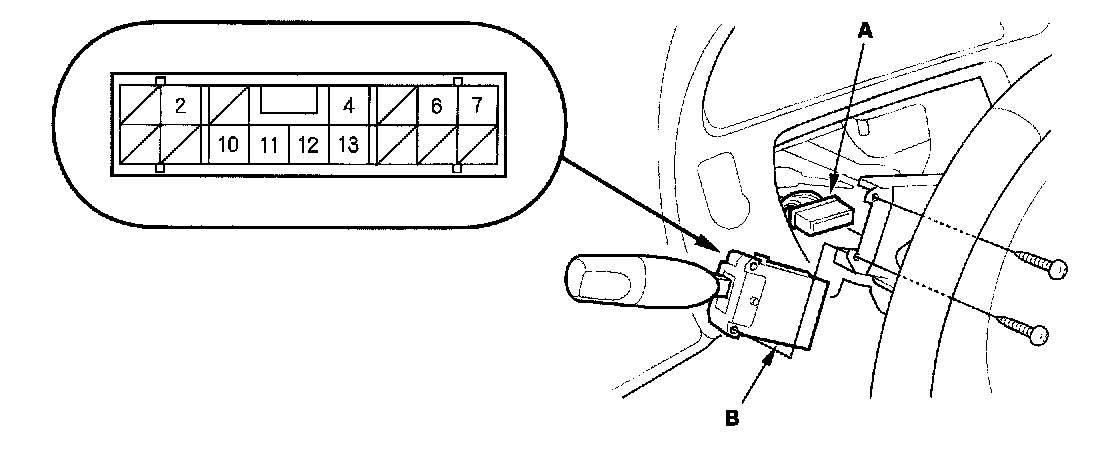 2
4
6
7
10
11
12
13
A
B