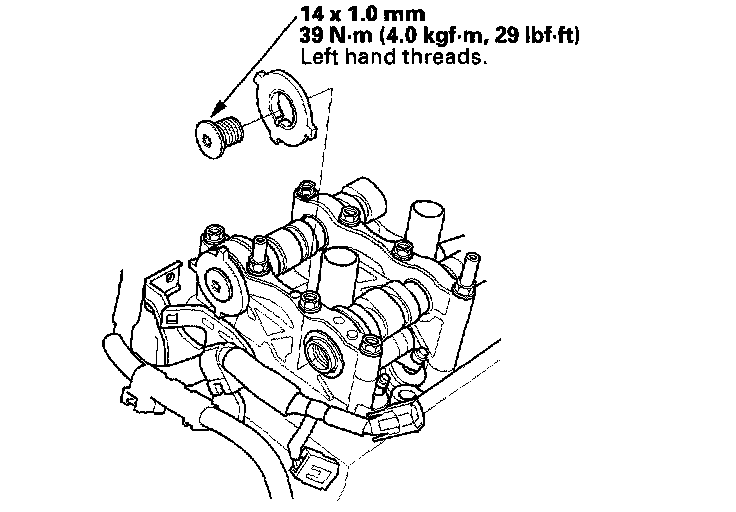 14 x 1.0 mm
39 N·m (4.0 kgf·m, 29 lbf·ft)
Left hand threads.