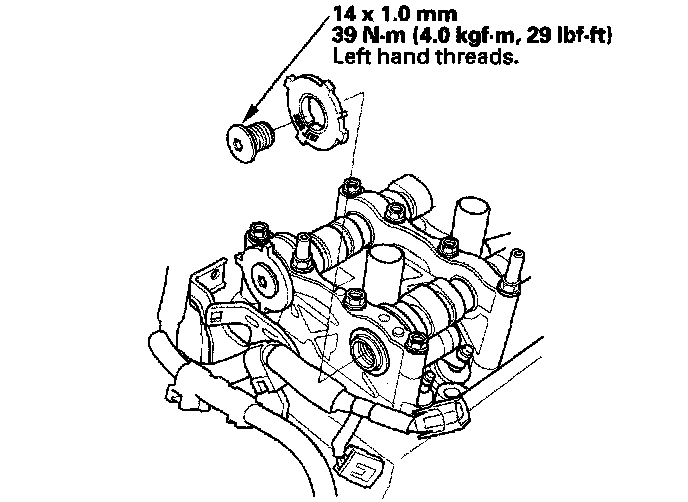 14 x 1.0 mm
39 N·m (4.0 kgf·m, 29 lbf·ft)
Left hand threads.