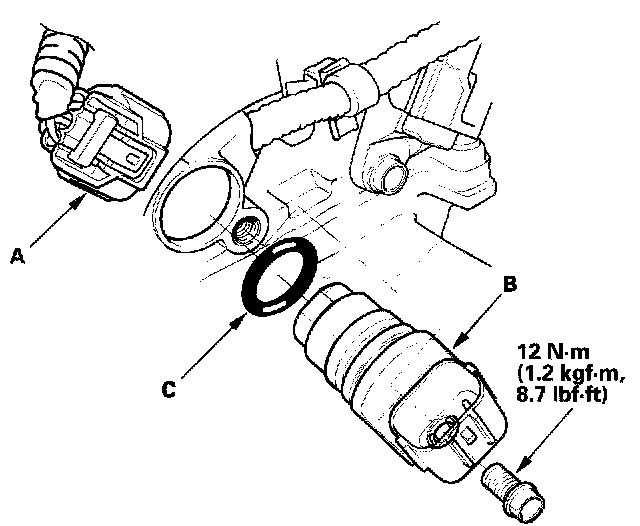 A

B

C

12 N·m
(1.2 kgf·m,
8.7 lbf·ft)