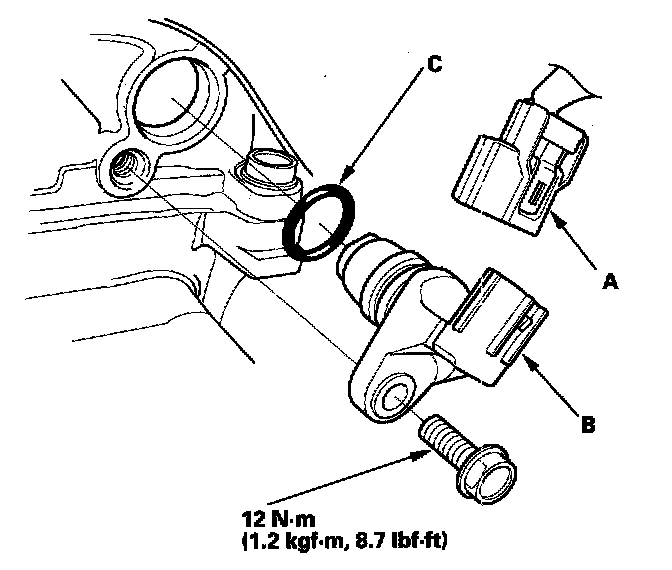 C

A

B

12 N·m
(1.2 kgf·m, 8.7 lbf·ft)