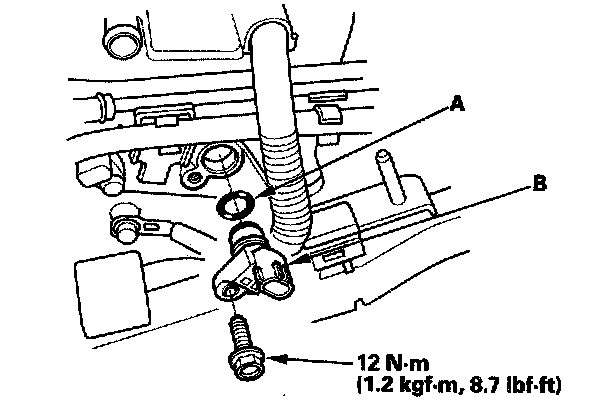 A

B

12 N·m
(1.2 kgf·m, 8.7 lbf·ft)