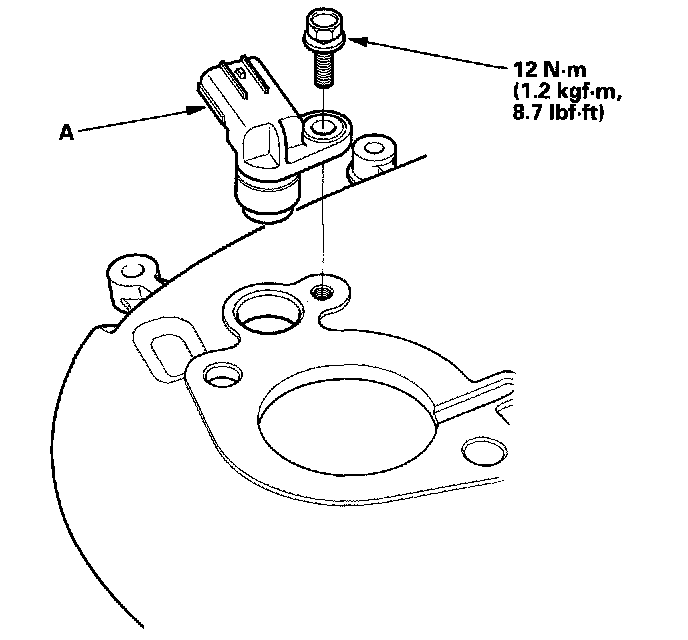 12 N·m
(1.2 kgf·m,
8.7 lbf·ft)

A