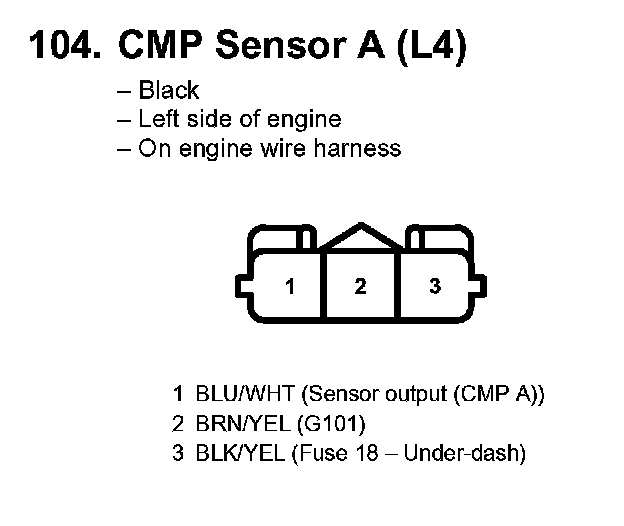 104. CMP Sensor A (L4)

– Black
– Left side of engine
– On engine wire harness

1 2 3

1 BLU/WHT (Sensor output (CMP A))
2 BRN/YEL (G101)
3 BLK/YEL (Fuse 18 – Under-dash)