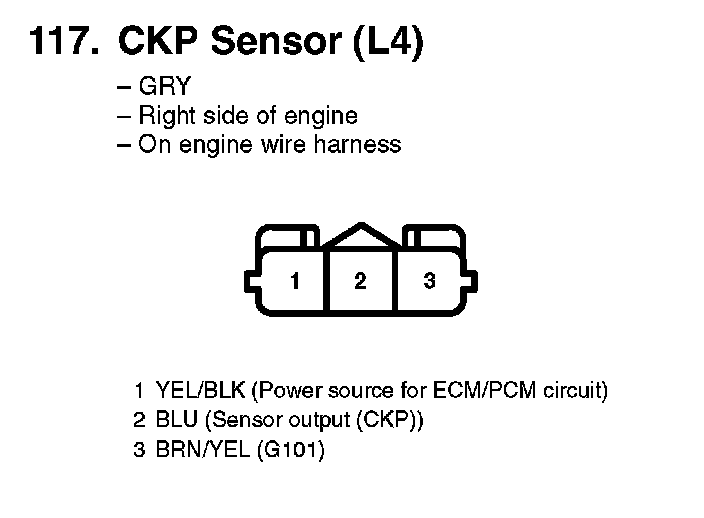 117. CKP Sensor (L4)

– GRY
– Right side of engine
– On engine wire harness

1 2 3

1 YEL/BLK (Power source for ECM/PCM circuit)
2 BLU (Sensor output (CKP))
3 BRN/YEL (G101)