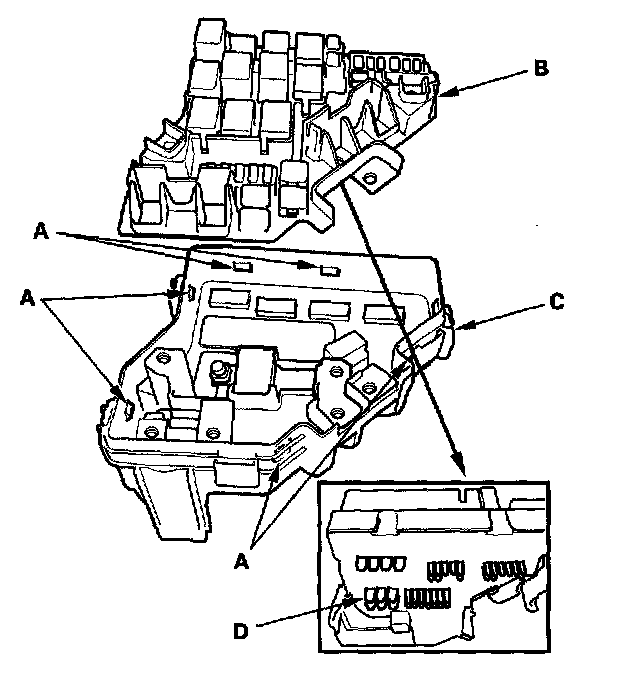 B
A
A
C
A
D