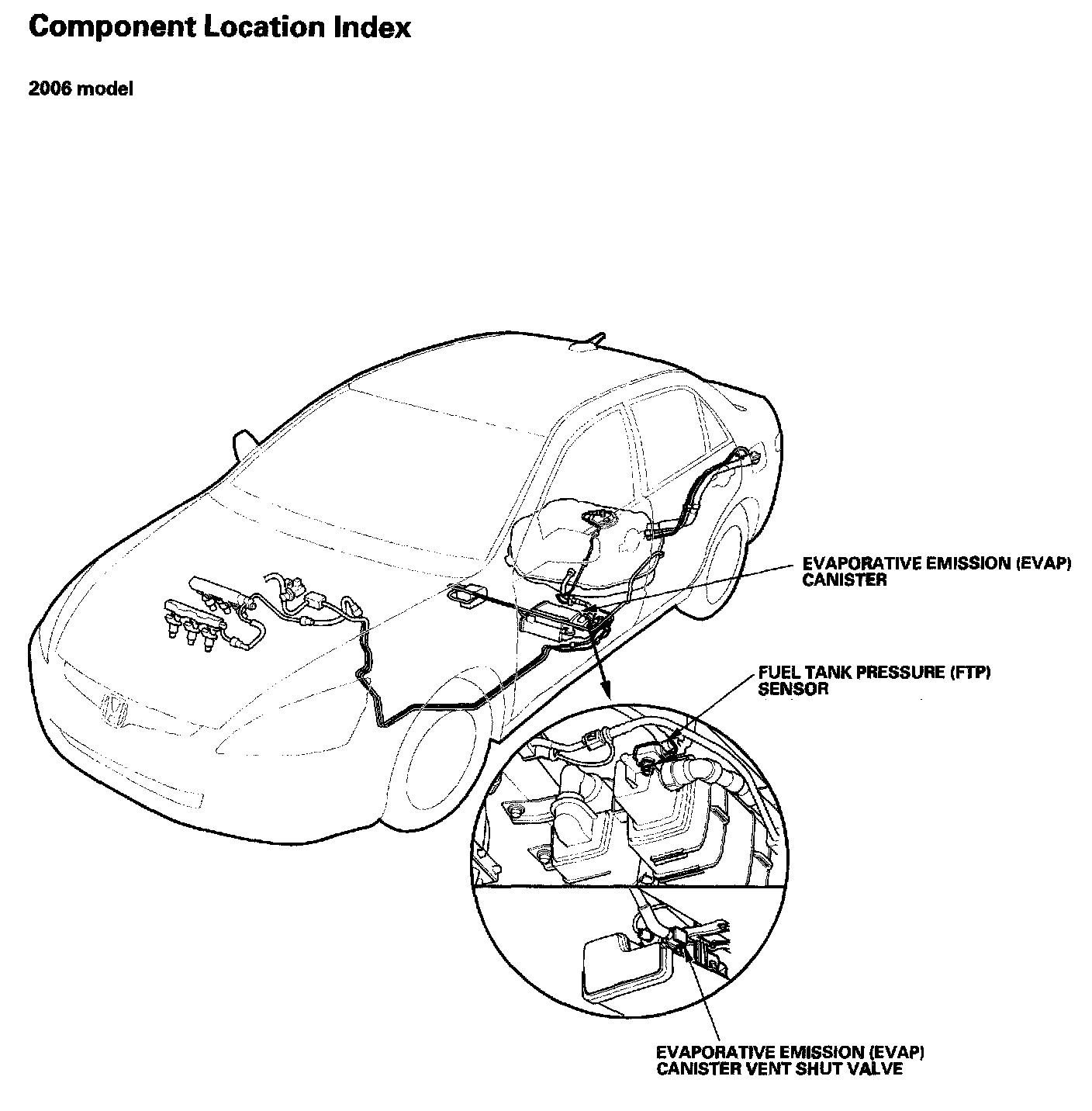 Component Location Index

2006 model

EVAPORATIVE EMISSION (EVAP) CANISTER

FUEL TANK PRESSURE (FTP) SENSOR

EVAPORATIVE EMISSION (EVAP) CANISTER VENT SHUT VALVE