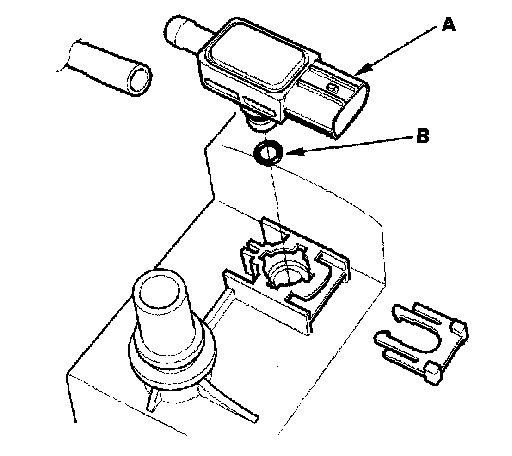 A

B