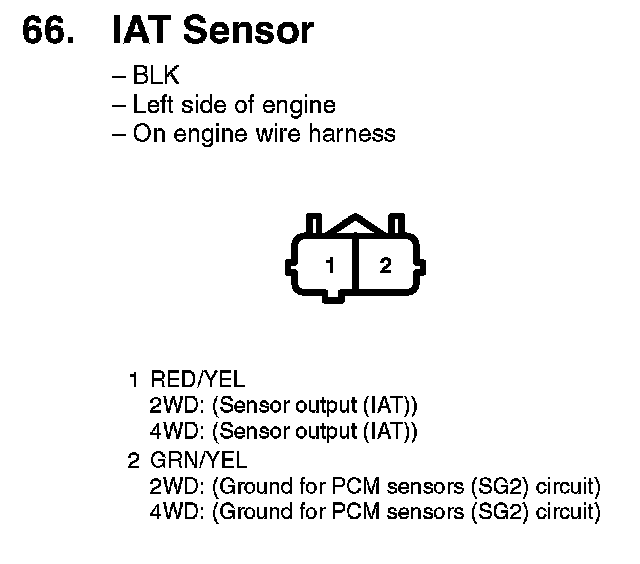 66. IAT Sensor

– BLK
– Left side of engine
– On engine wire harness

1 2

1 RED/YEL
2WD: (Sensor output (IAT))
4WD: (Sensor output (IAT))
2 GRN/YEL
2WD: (Ground for PCM sensors (SG2) circuit)
4WD: (Ground for PCM sensors (SG2) circuit)