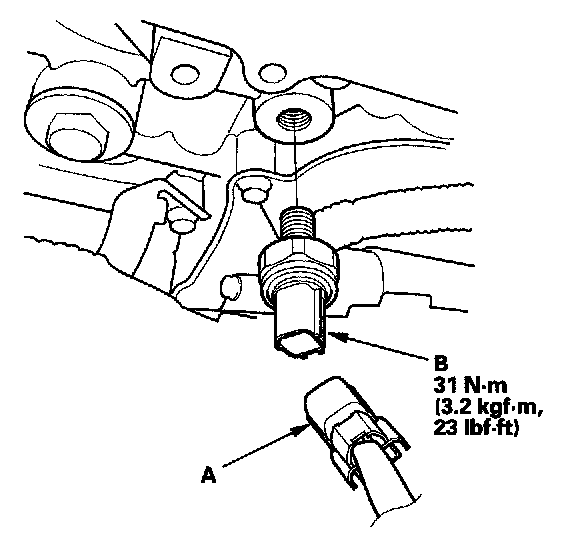 B
31 N·m
(3.2 kgf·m,
23 lbf·ft)

A