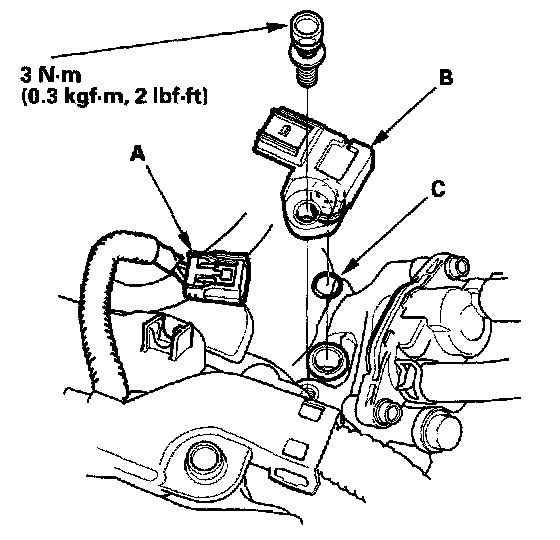 3 N·m
(0.3 kgf·m, 2 lbf·ft)

B

A

C