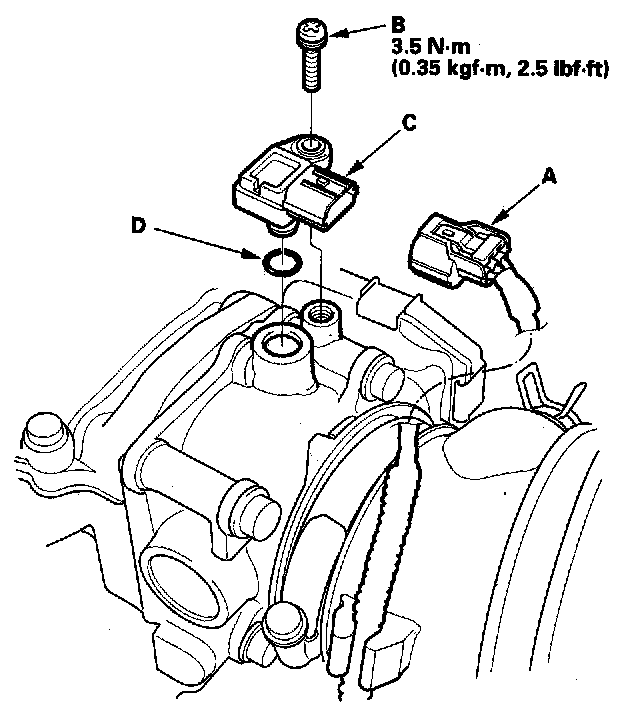 B
3.5 N·m
(0.35 kgf·m, 2.5 lbf·ft)

C

A

D