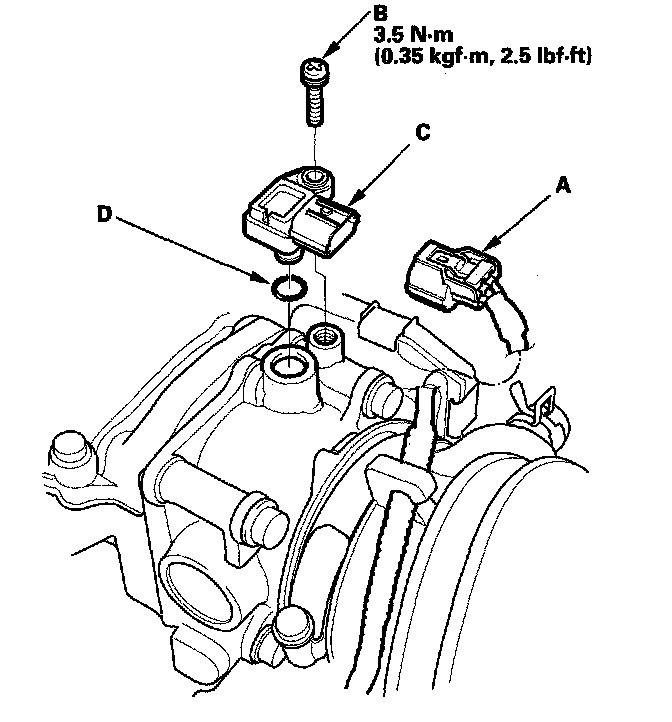 B
3.5 N·m
(0.35 kgf·m, 2.5 lbf·ft)

C

A

D