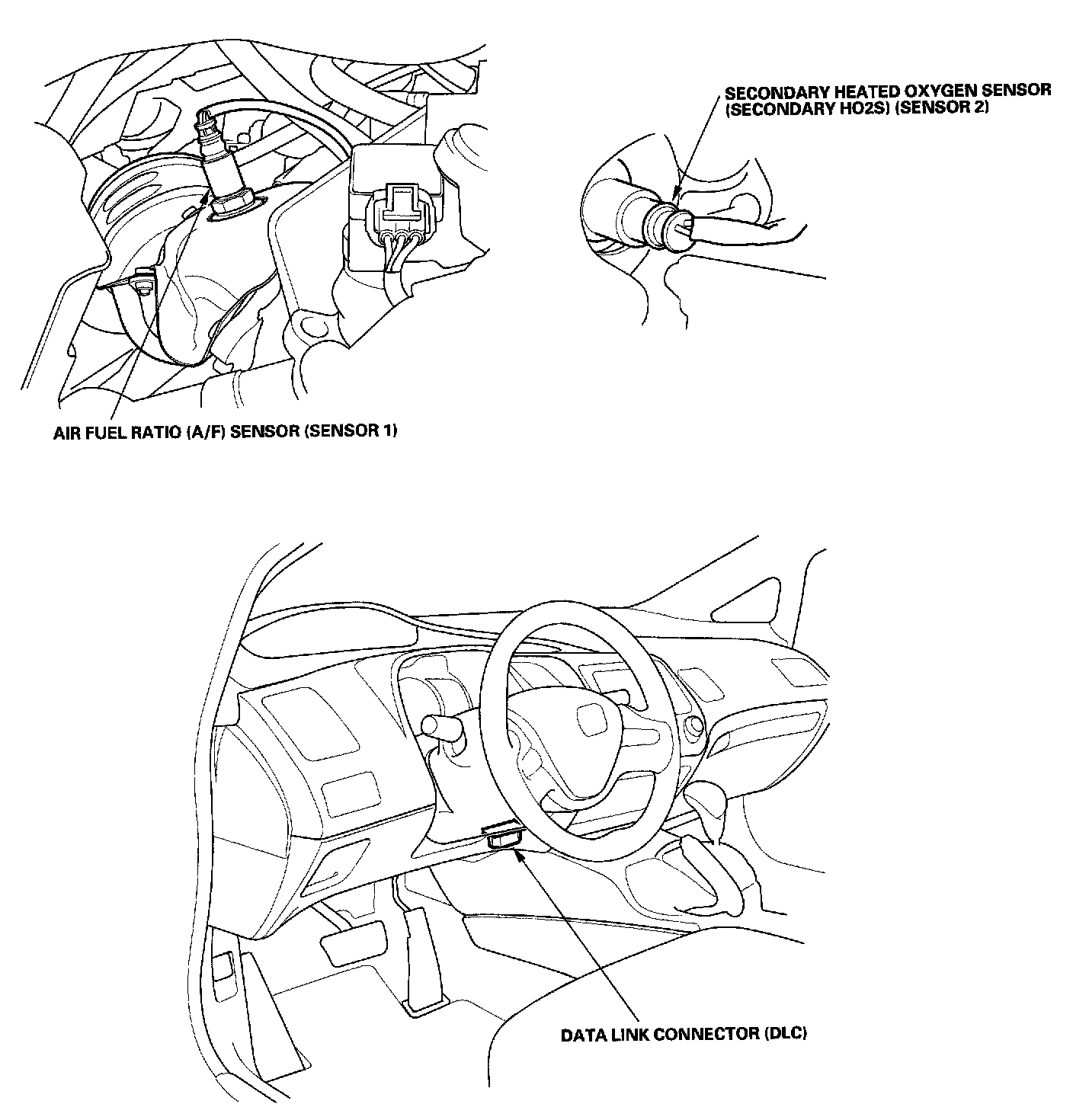 SECONDARY HEATED OXYGEN SENSOR (SECONDARY HO2S) (SENSOR 2)

AIR FUEL RATIO (A/F) SENSOR (SENSOR 1)

DATA LINK CONNECTOR (DLC)