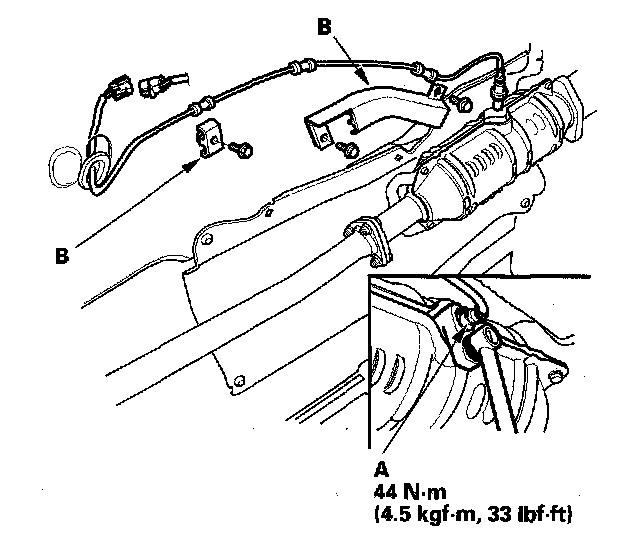 B

B

A
44 N·m
(4.5 kgf·m, 33 lbf·ft)