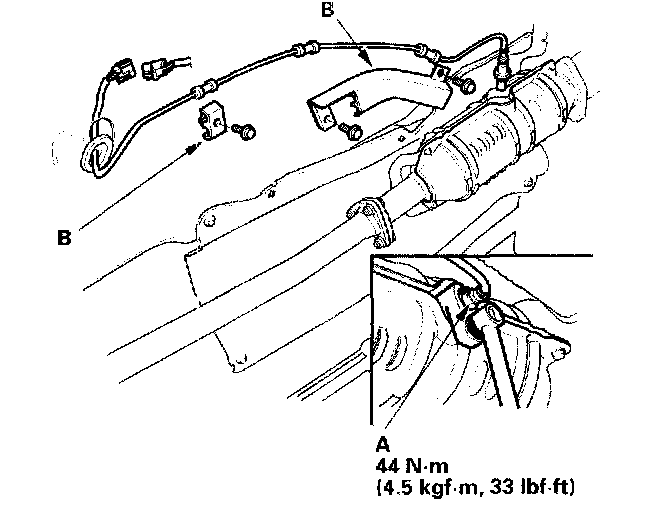 B

B

A
44 N·m
(4.5 kgf·m, 33 lbf·ft)