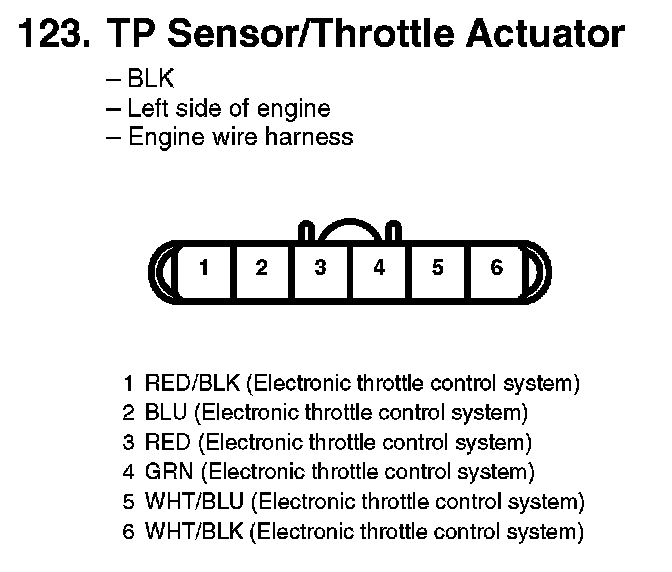 123. TP Sensor/Throttle Actuator

– BLK
– Left side of engine
– Engine wire harness

1 2 3 4 5 6

1 RED/BLK (Electronic throttle control system)
2 BLU (Electronic throttle control system)
3 RED (Electronic throttle control system)
4 GRN (Electronic throttle control system)
5 WHT/BLU (Electronic throttle control system)
6 WHT/BLK (Electronic throttle control system)