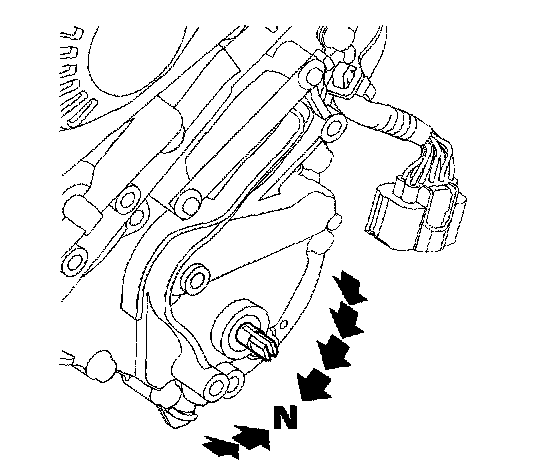 N