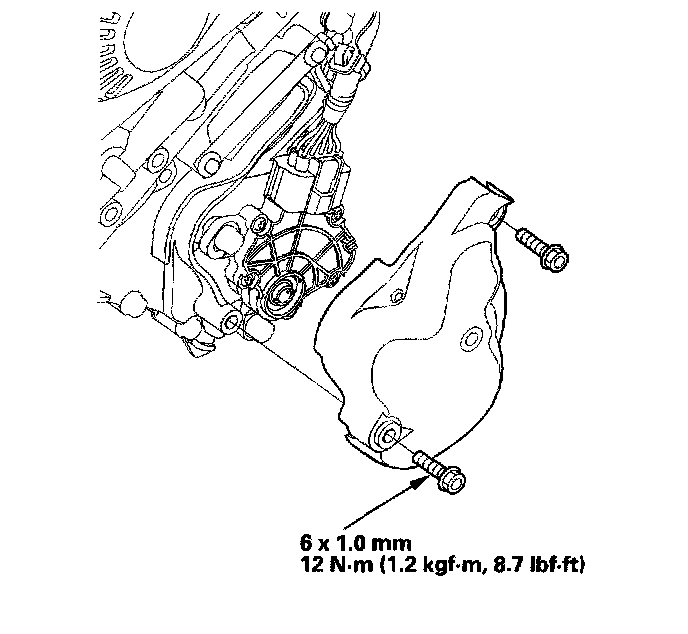 6 x 1.0 mm
12 N·m (1.2 kgf·m, 8.7 lbf·ft)