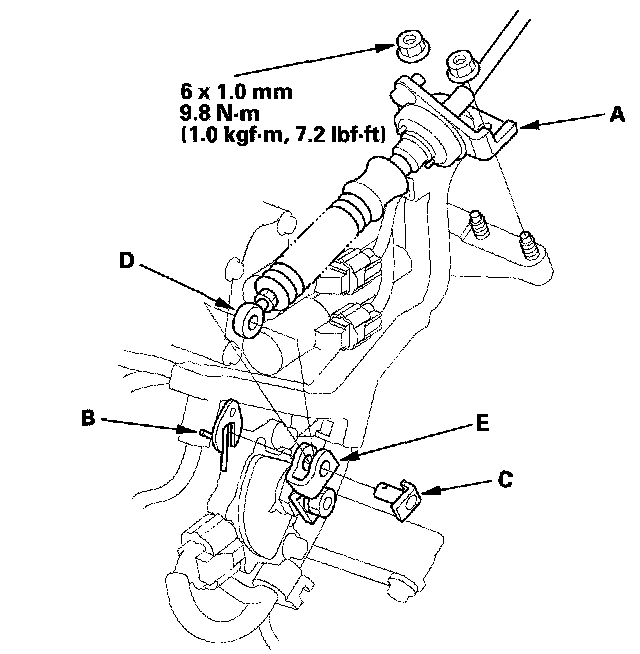 6 x 1.0 mm
9.8 N·m
(1.0 kgf·m, 7.2 lbf·ft)

A

D

B

E

C