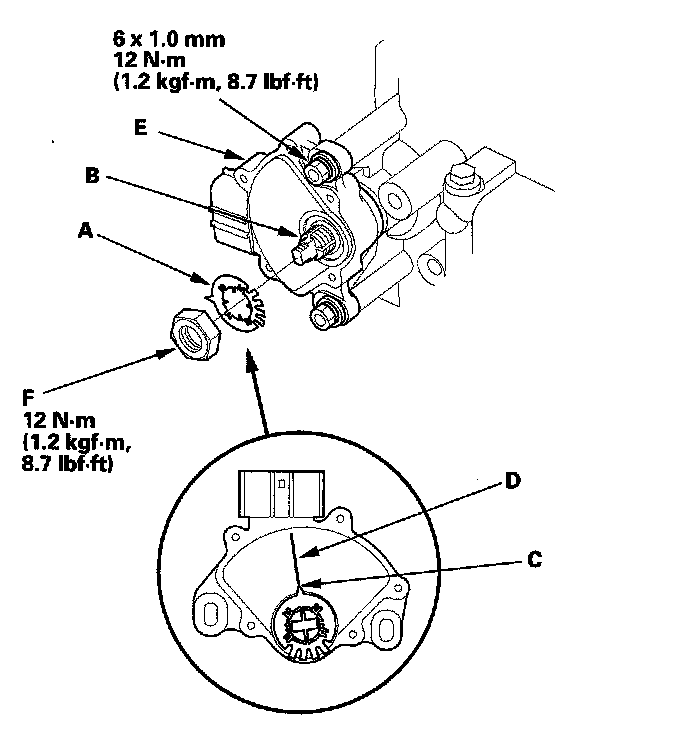 6 x 1.0 mm
12 N·m
(1.2 kgf·m, 8.7 lbf·ft)

E

B

A

F
12 N·m
(1.2 kgf·m,
8.7 lbf·ft)

D

C