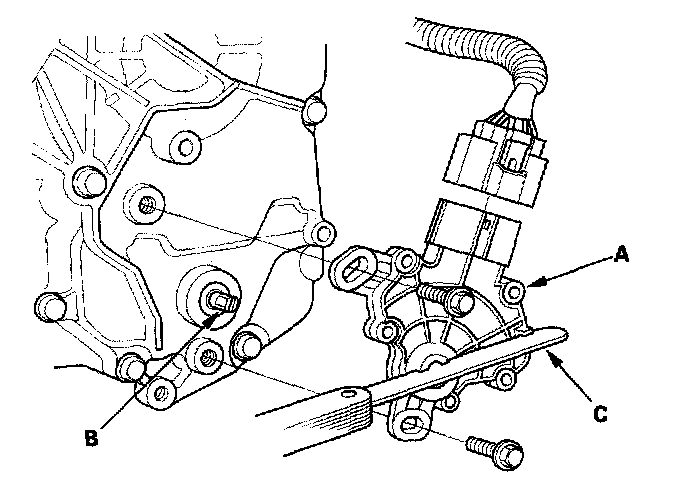 A

B

C