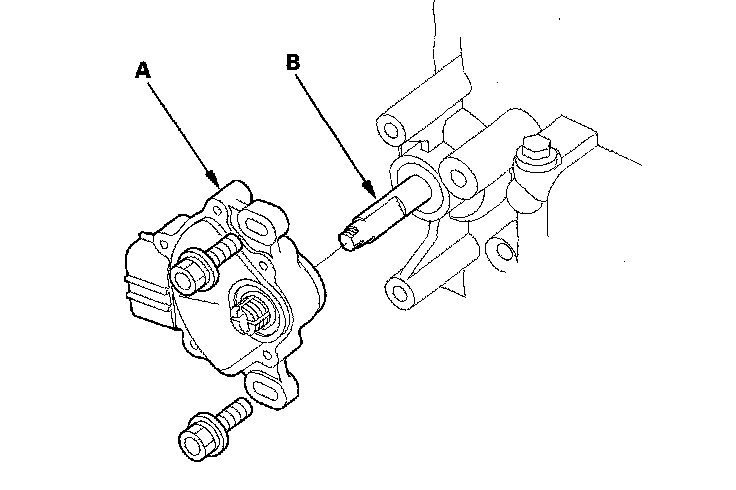 A
B