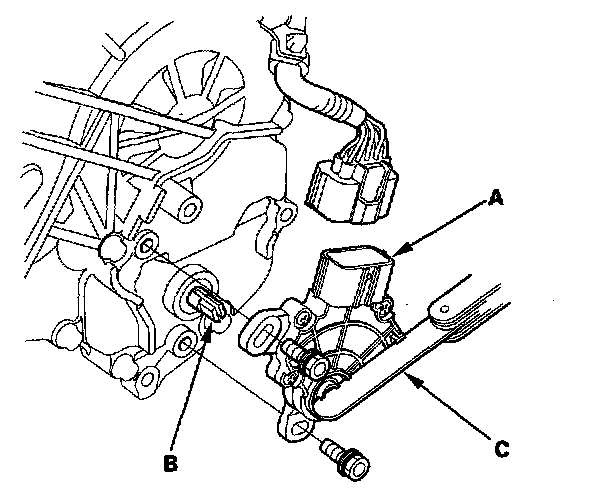 A

B

C