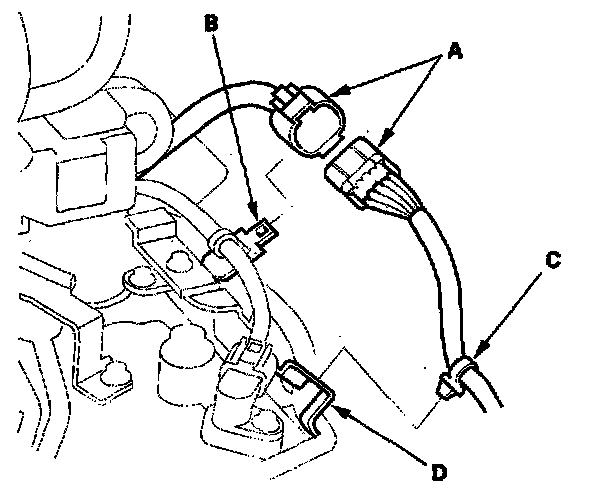 B
A
C
D