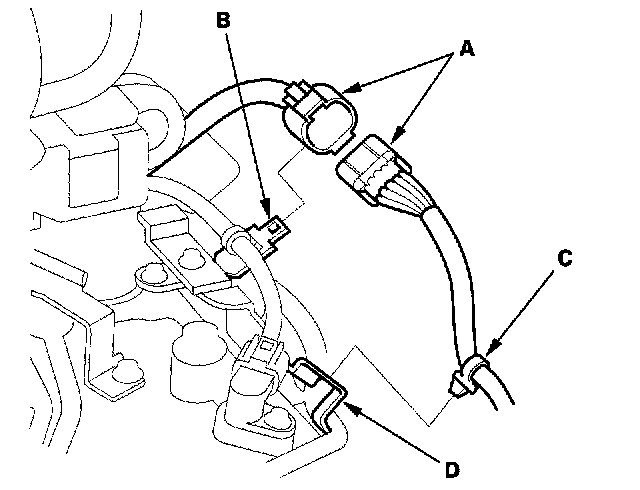 B
A
C
D