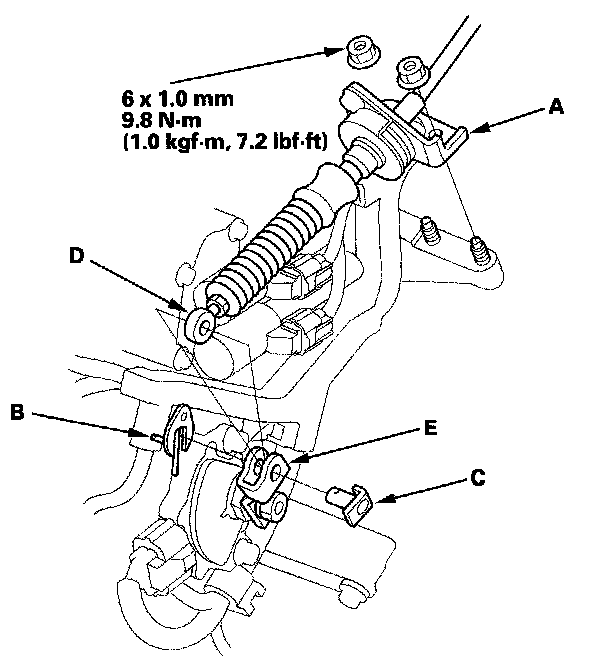 6 x 1.0 mm
9.8 N·m
(1.0 kgf·m, 7.2 lbf·ft)

A

D

B

E

C