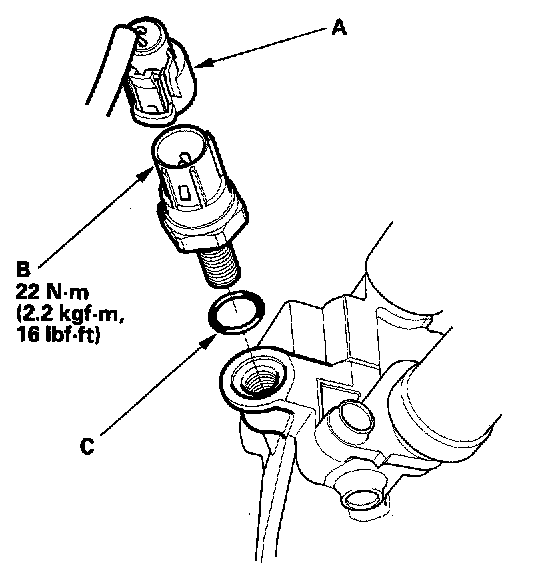 A

B
22 N·m
(2.2 kgf·m,
16 lbf·ft)

C