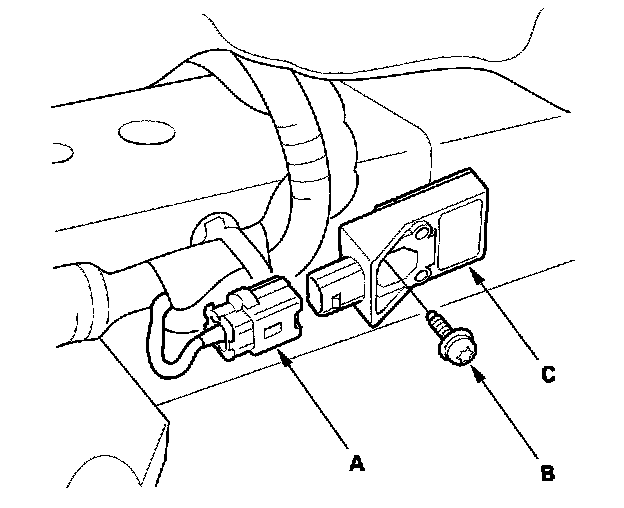 C

A

B