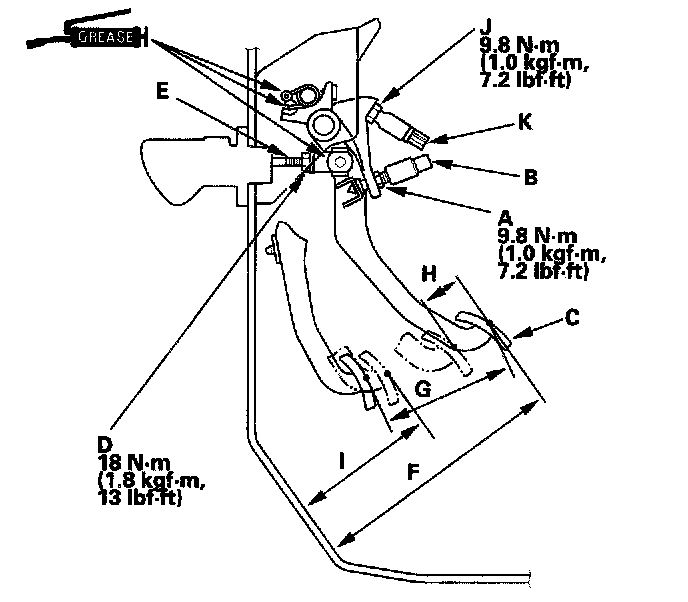 GREASE

J
9.8 N·m
(1.0 kgf·m,
7.2 lbf·ft)

E

K

B

A
9.8 N·m
(1.0 kgf·m,
7.2 lbf·ft)

H

C

G

D
18 N·m
(1.8 kgf·m,
13 lbf·ft)

I

F