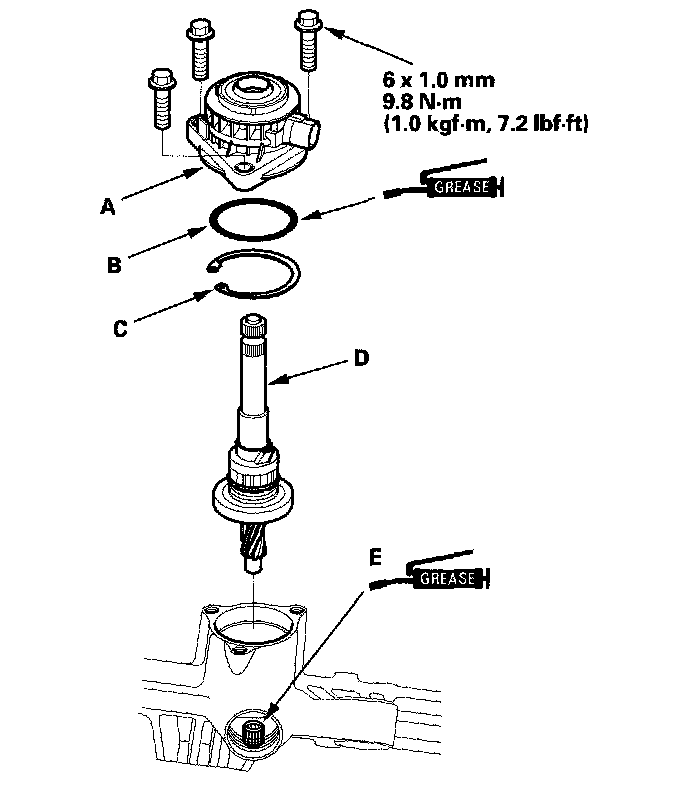 6 x 1.0 mm
9.8 N·m
(1.0 kgf·m, 7.2 lbf·ft)

GREASE

A

B

C

D

E

GREASE