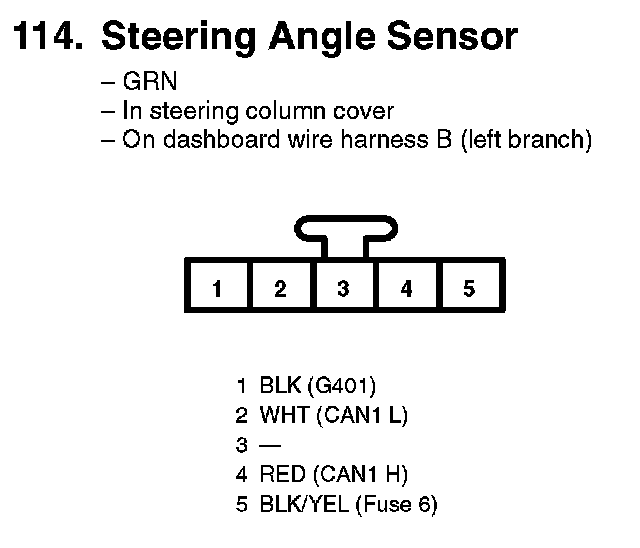 114. Steering Angle Sensor

– GRN
– In steering column cover
– On dashboard wire harness B (left branch)

1 2 3 4 5

1 BLK (G401)
2 WHT (CAN1 L)
3 —
4 RED (CAN1 H)
5 BLK/YEL (Fuse 6)