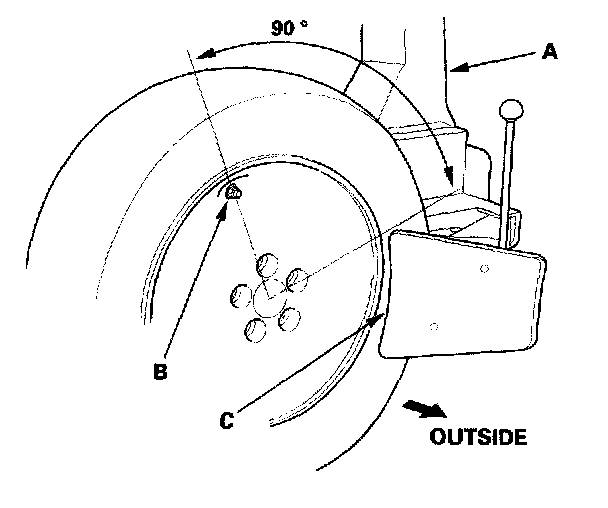 90 °
A
B
C
OUTSIDE