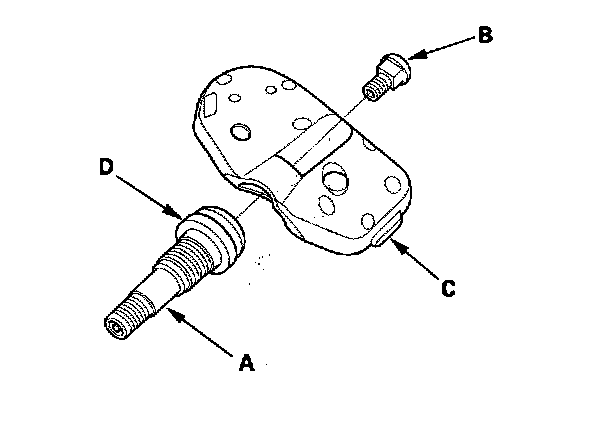 B

D

C

A