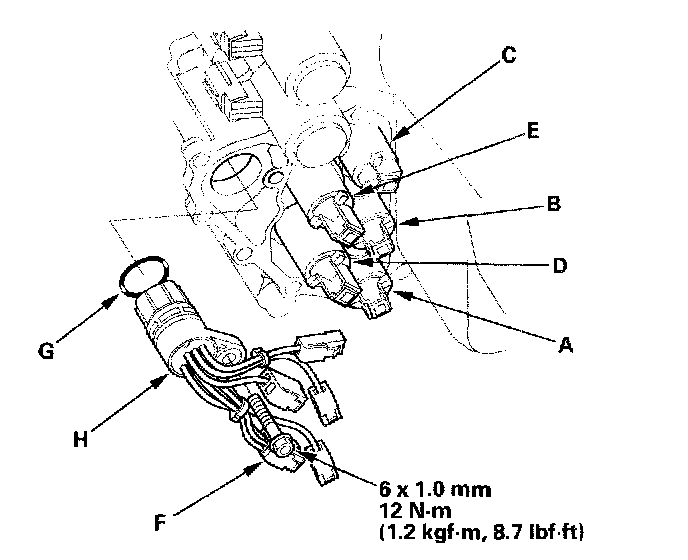 C

E

B

D

A

G

H

F

6 x 1.0 mm
12 N·m
(1.2 kgf·m, 8.7 lbf·ft)