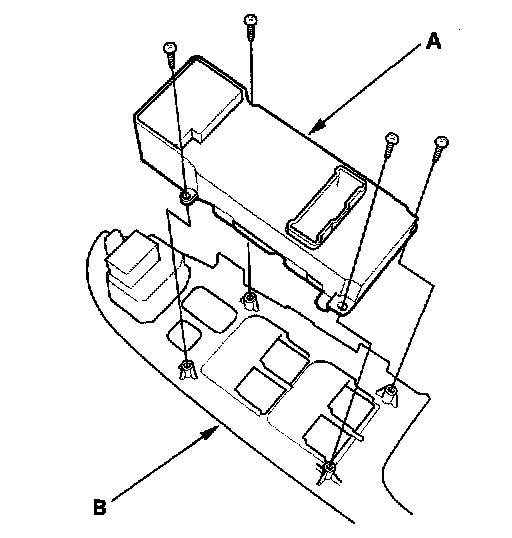 A

B