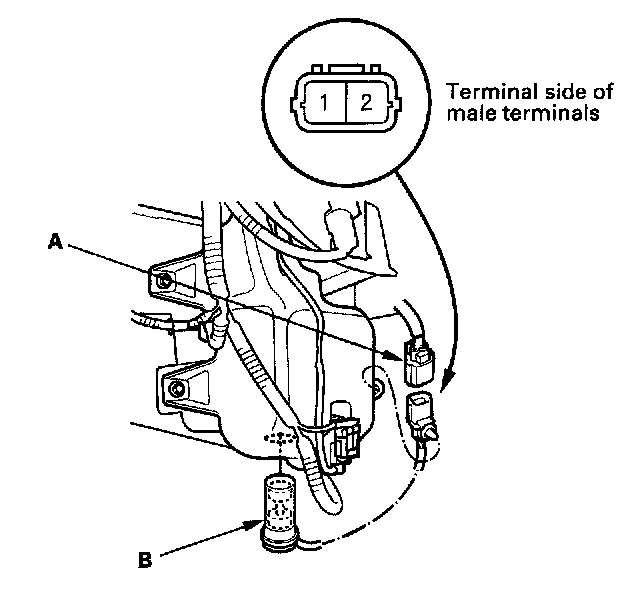 1
2
Terminal side of male terminals
A
B