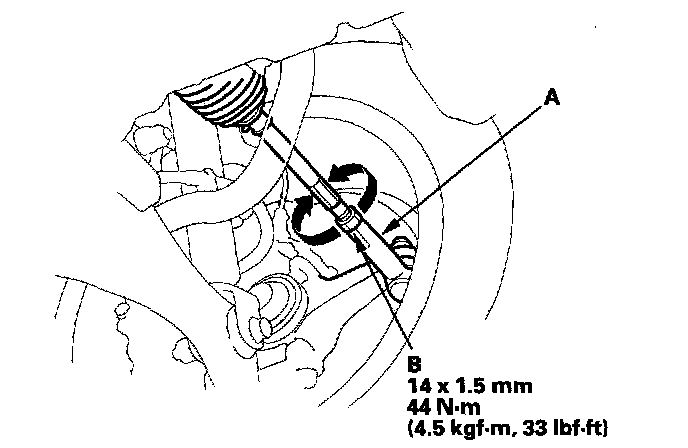 A

B
14 x 1.5 mm
44 N·m
(4.5 kgf·m, 33 lbf·ft)